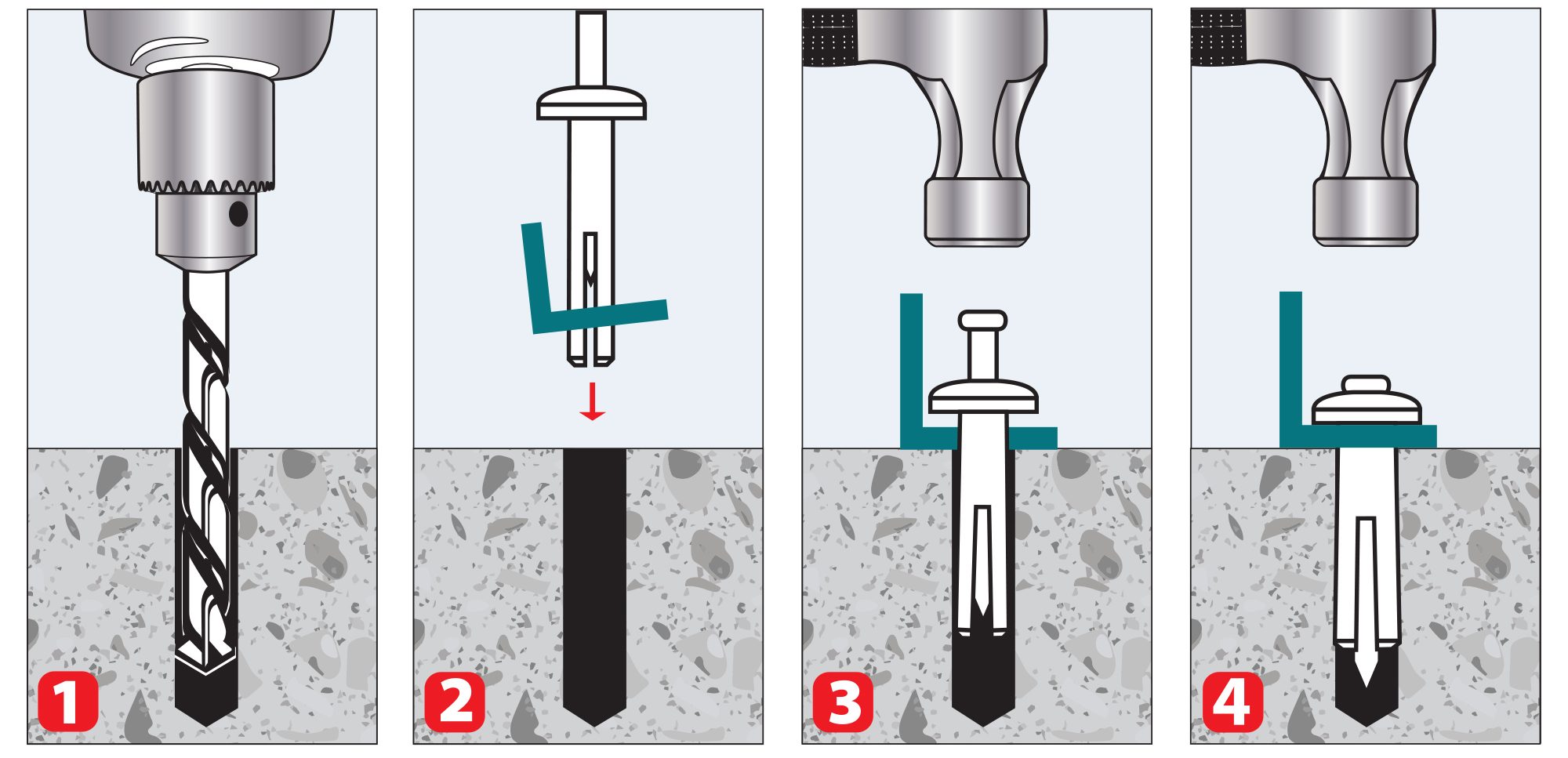 1

2

3

4