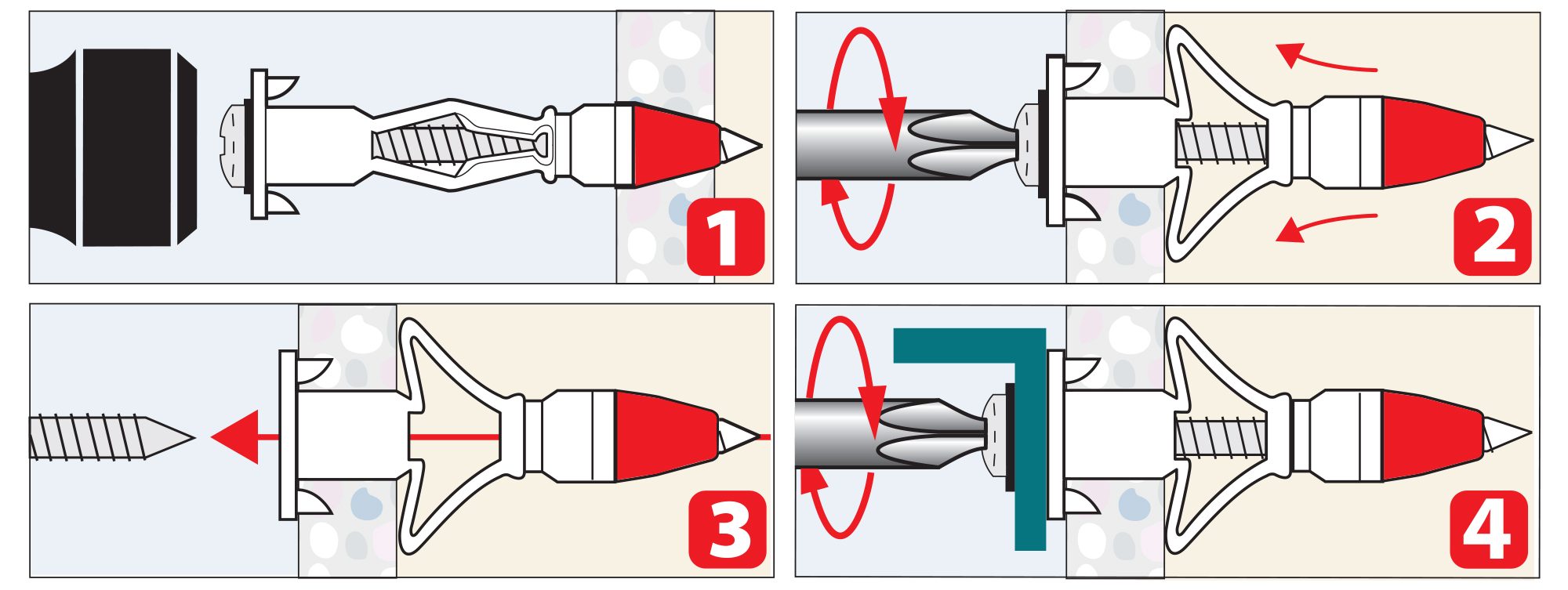 1

2

3

4