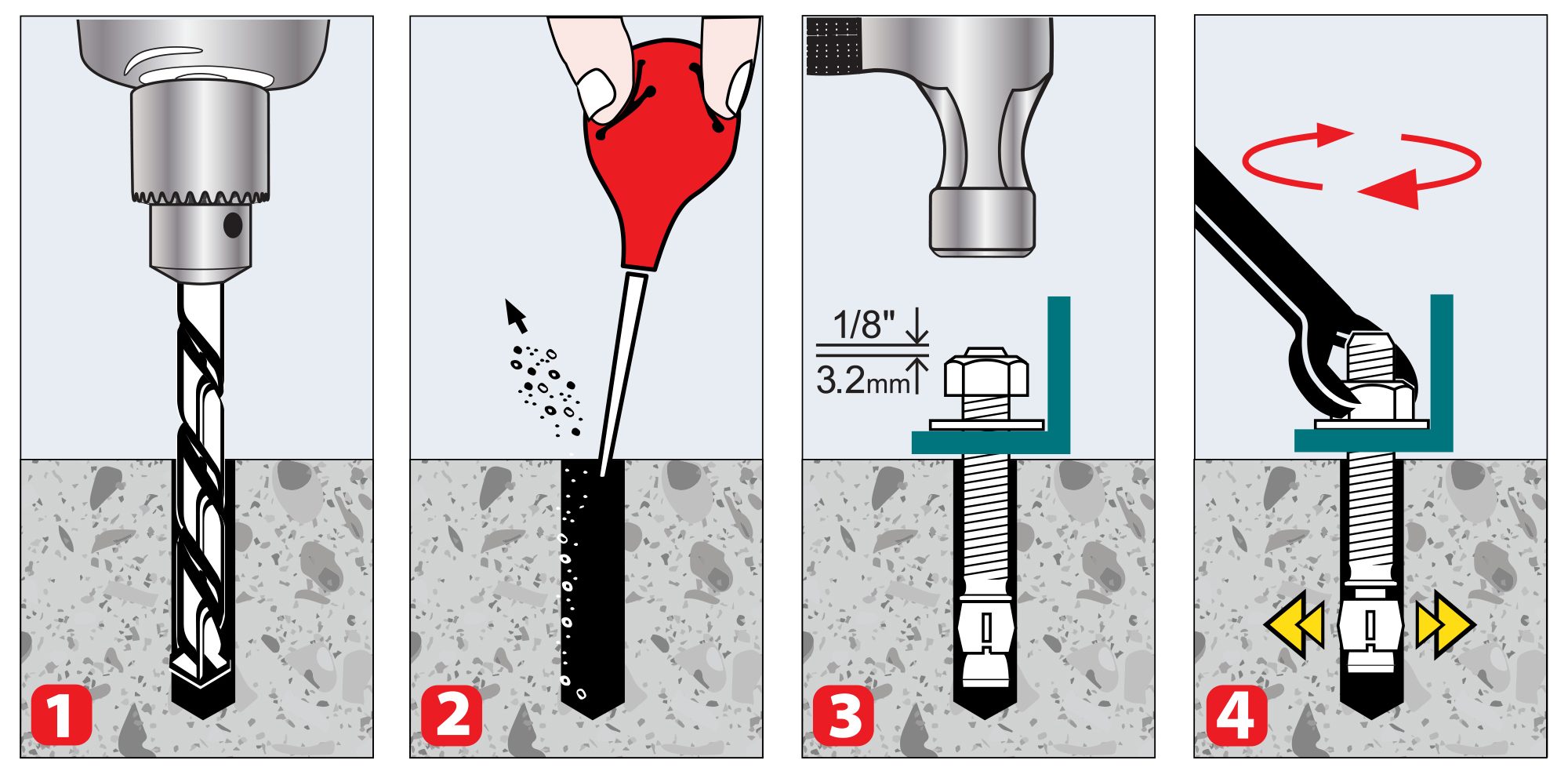 1

2

1/8"
3.2mm

3

4