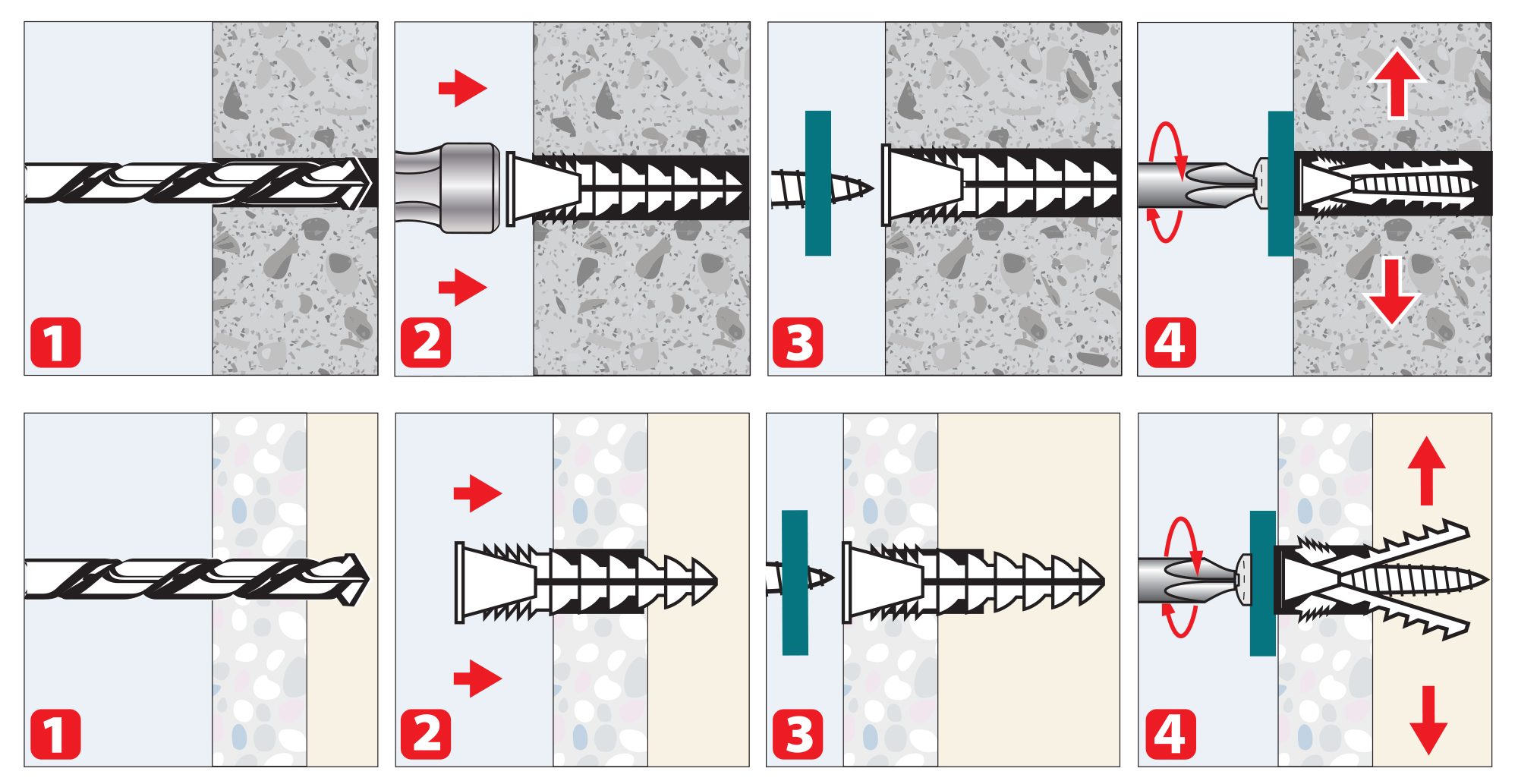 1
2
3
4
1
2
3
4