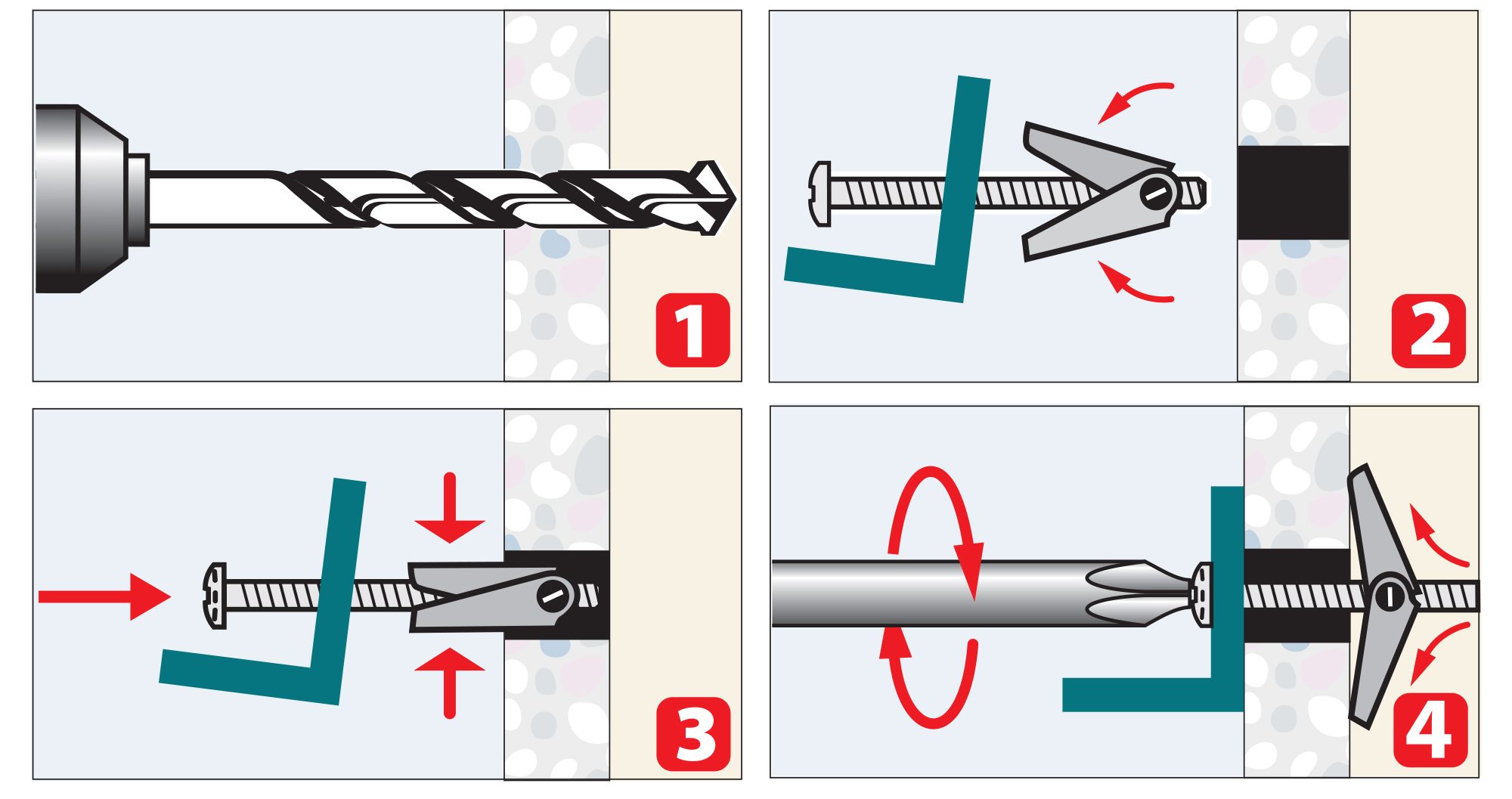 1

2

3

4