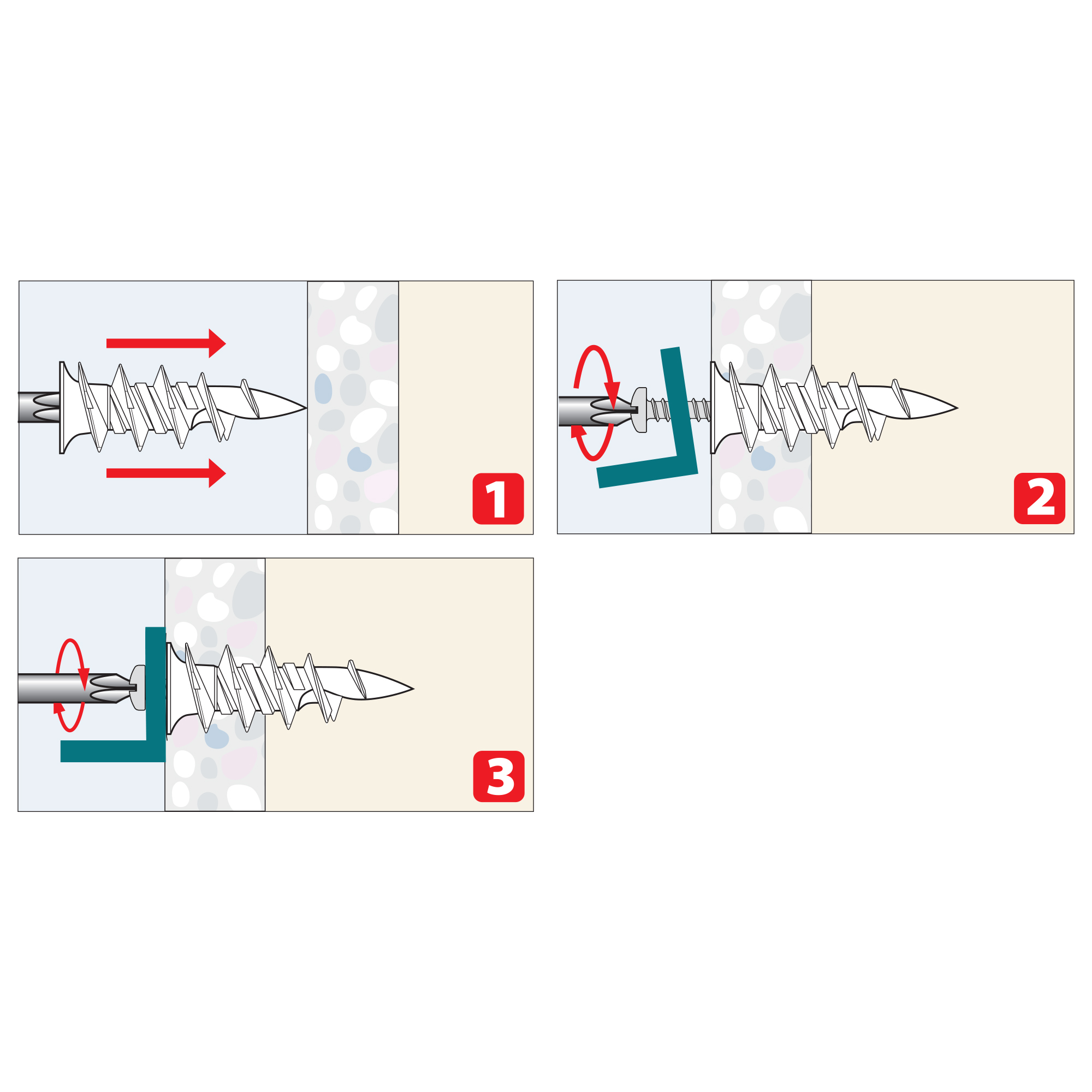 1

2

3