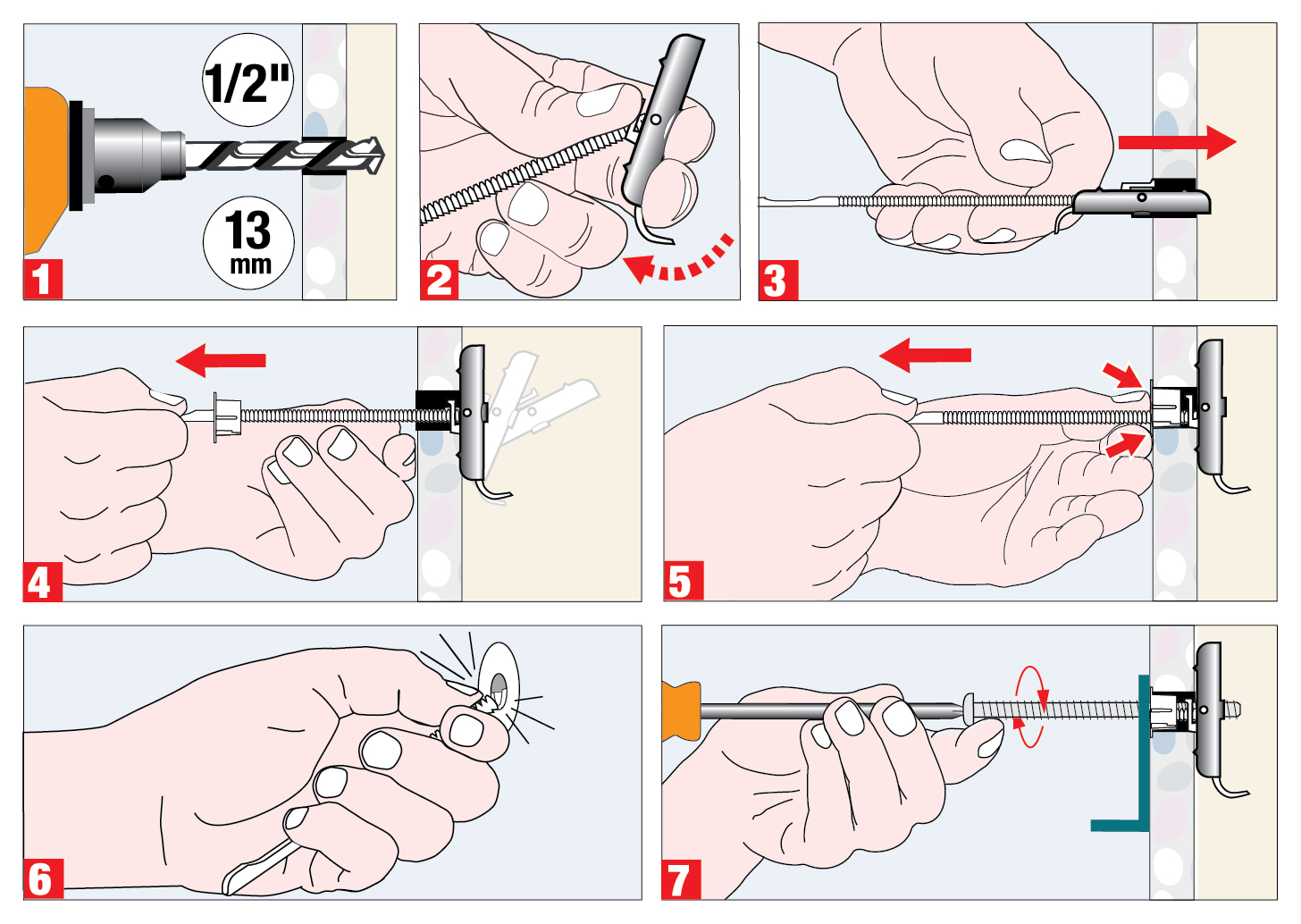 1/2"

13 mm

1

2

3

4

5

6

7